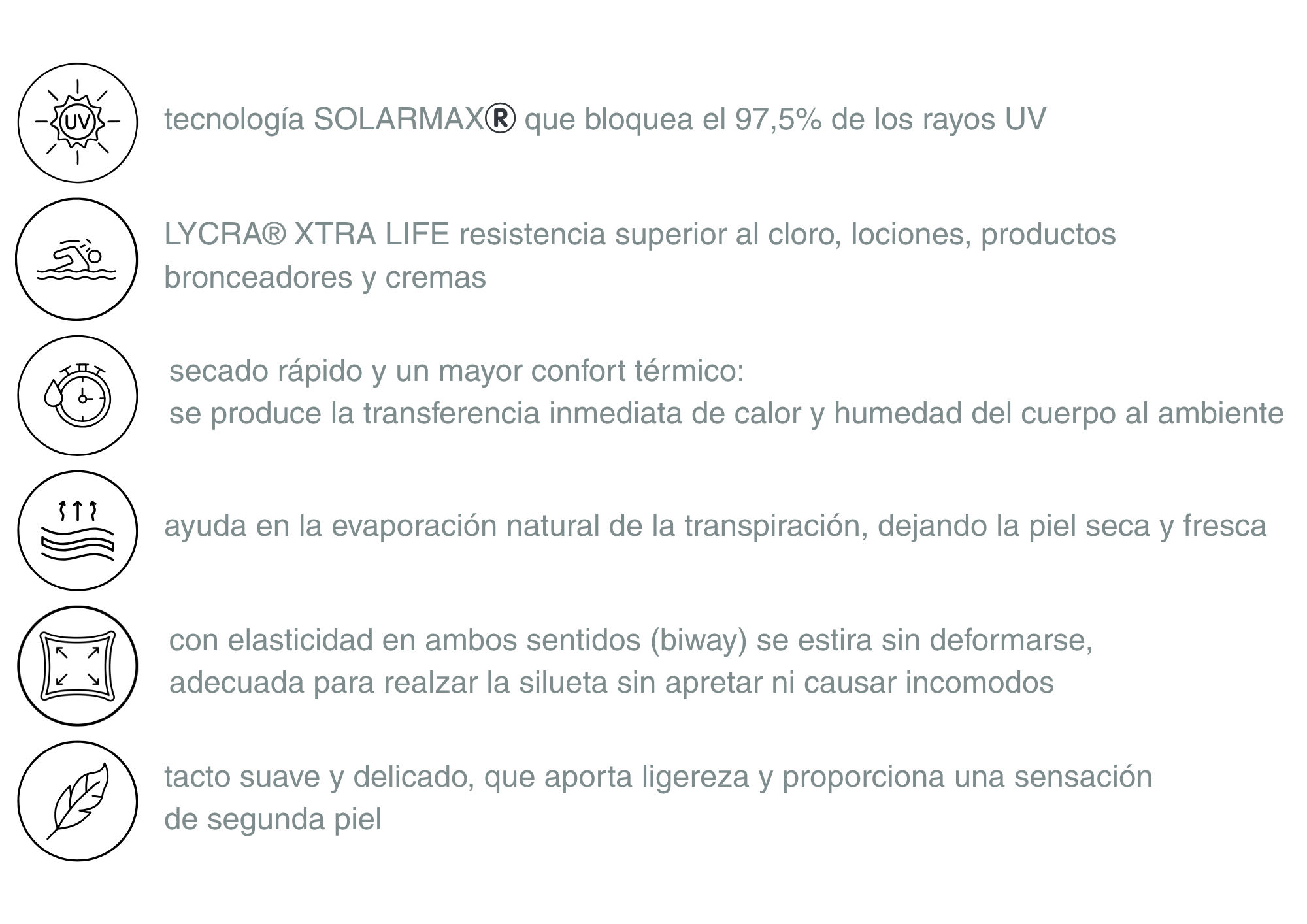 UV

tecnología SOLARMAX® que bloquea el 97,5% de los rayos UV

LYCRA® XTRA LIFE resistencia superior al cloro, lociones, productos bronceadores y cremas

secado rápido y un mayor confort térmico:
se produce la transferencia inmediata de calor y humedad del cuerpo al ambiente

ayuda en la evaporación natural de la transpiración, dejando la piel seca y fresca

con elasticidad en ambos sentidos (biway) se estira sin deformarse,
adecuada para realzar la silueta sin apretar ni causar incomodos

tacto suave y delicado, que aporta ligereza y proporciona una sensación de segunda piel